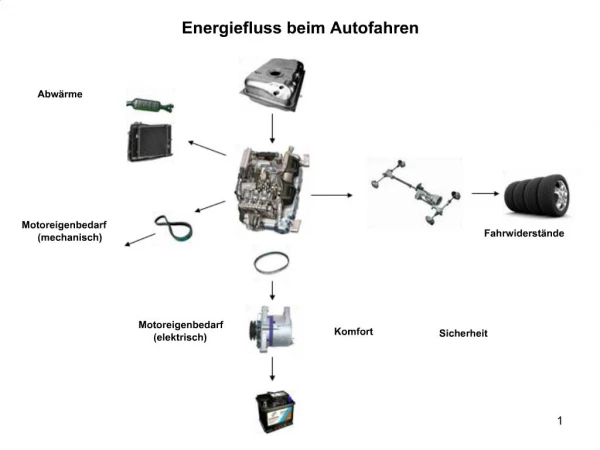 Energiefluss beim Autofahren

Abwärme

Motoreigenbedarf (mechanisch)

Fahrwiderstände

Motoreigenbedarf (elektrisch)

Komfort

Sicherheit

1