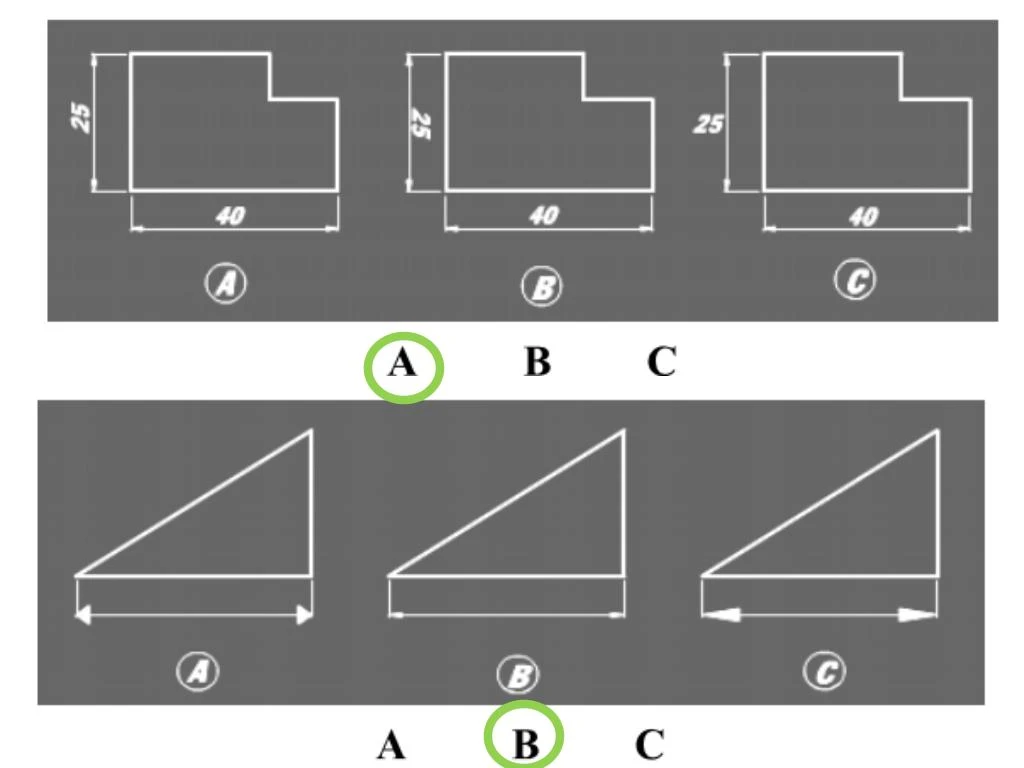 25
40
A
25
40
B
25
40
C

A B C

A
B
C

A B C