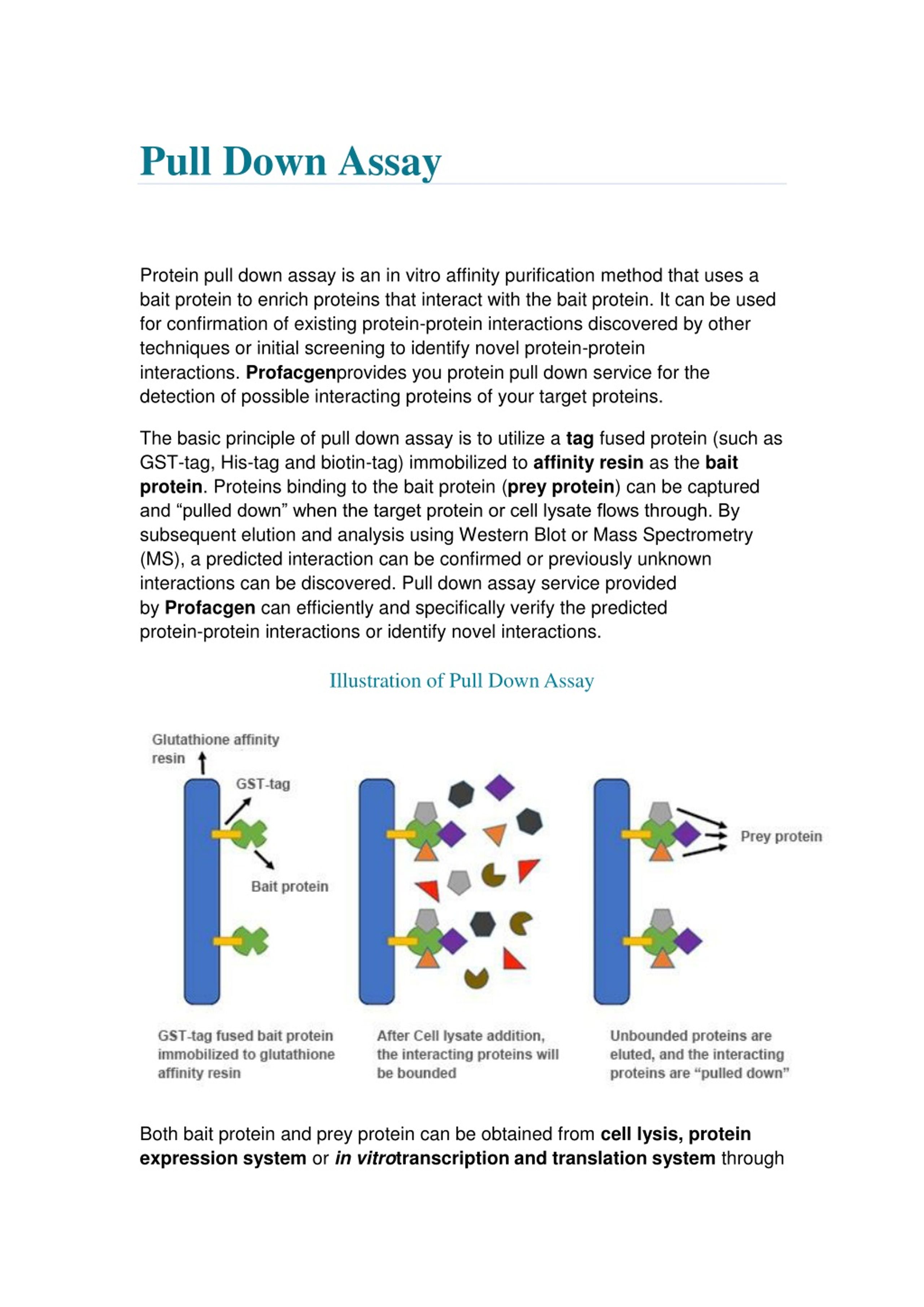 Pull Down Assay

Protein pull down assay is an in vitro affinity purification method that uses a bait protein to enrich proteins that interact with the bait protein. It can be used for confirmation of existing protein-protein interactions discovered by other techniques or initial screening to identify novel protein-protein interactions. Profacgenprovides you protein pull down service for the detection of possible interacting proteins of your target proteins.

The basic principle of pull down assay is to utilize a tag fused protein (such as GST-tag, His-tag and biotin-tag) immobilized to affinity resin as the bait protein. Proteins binding to the bait protein (prey protein) can be captured and “pulled down” when the target protein or cell lysate flows through. By subsequent elution and analysis using Western Blot or Mass Spectrometry (MS), a predicted interaction can be confirmed or previously unknown interactions can be discovered. Pull down assay service provided by Profacgen can efficiently and specifically verify the predicted protein-protein interactions or identify novel interactions.

Illustration of Pull Down Assay

Glutathione affinity resin

GST-tag

Bait protein

Prey protein

GST-tag fused bait protein immobilized to glutathione affinity resin

After Cell lysate addition, the interacting proteins will be bounded

Unbounded proteins are eluted, and the interacting proteins are “pulled down”

Both bait protein and prey protein can be obtained from cell lysis, protein expression system or in vitrotranscription and translation system through