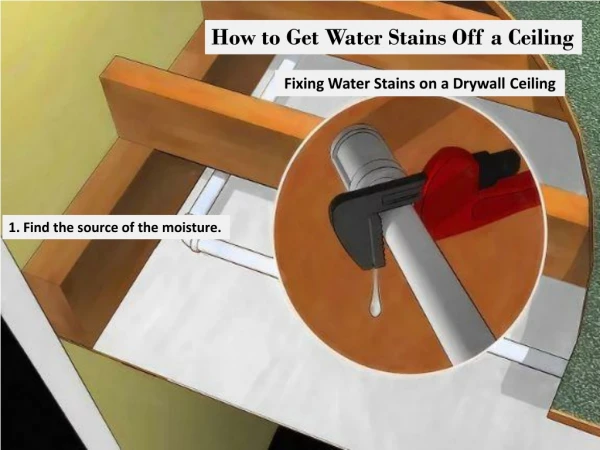 How to Get Water Stains Off a Ceiling

Fixing Water Stains on a Drywall Ceiling

1. Find the source of the moisture.