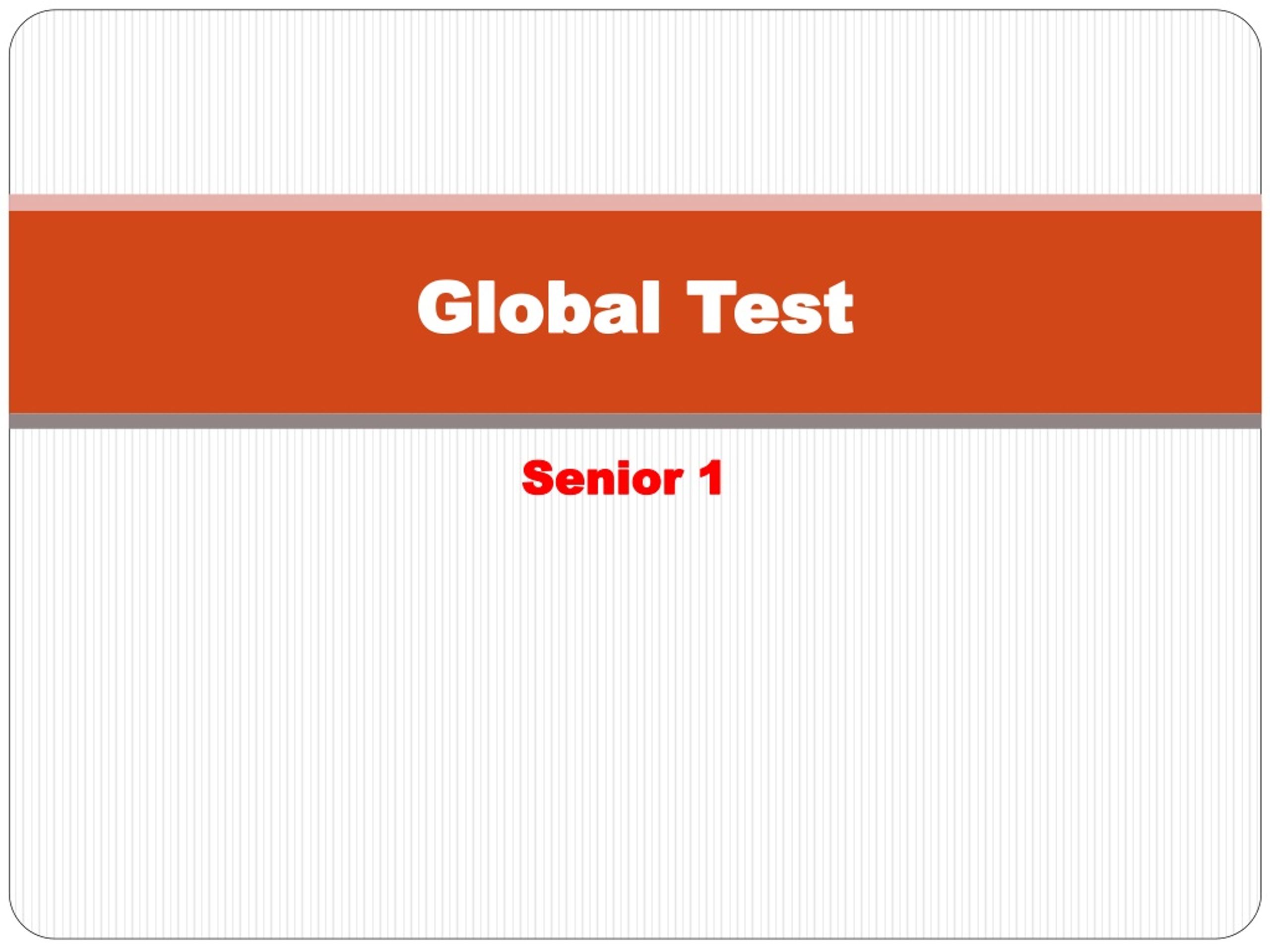 Global Test

Senior 1