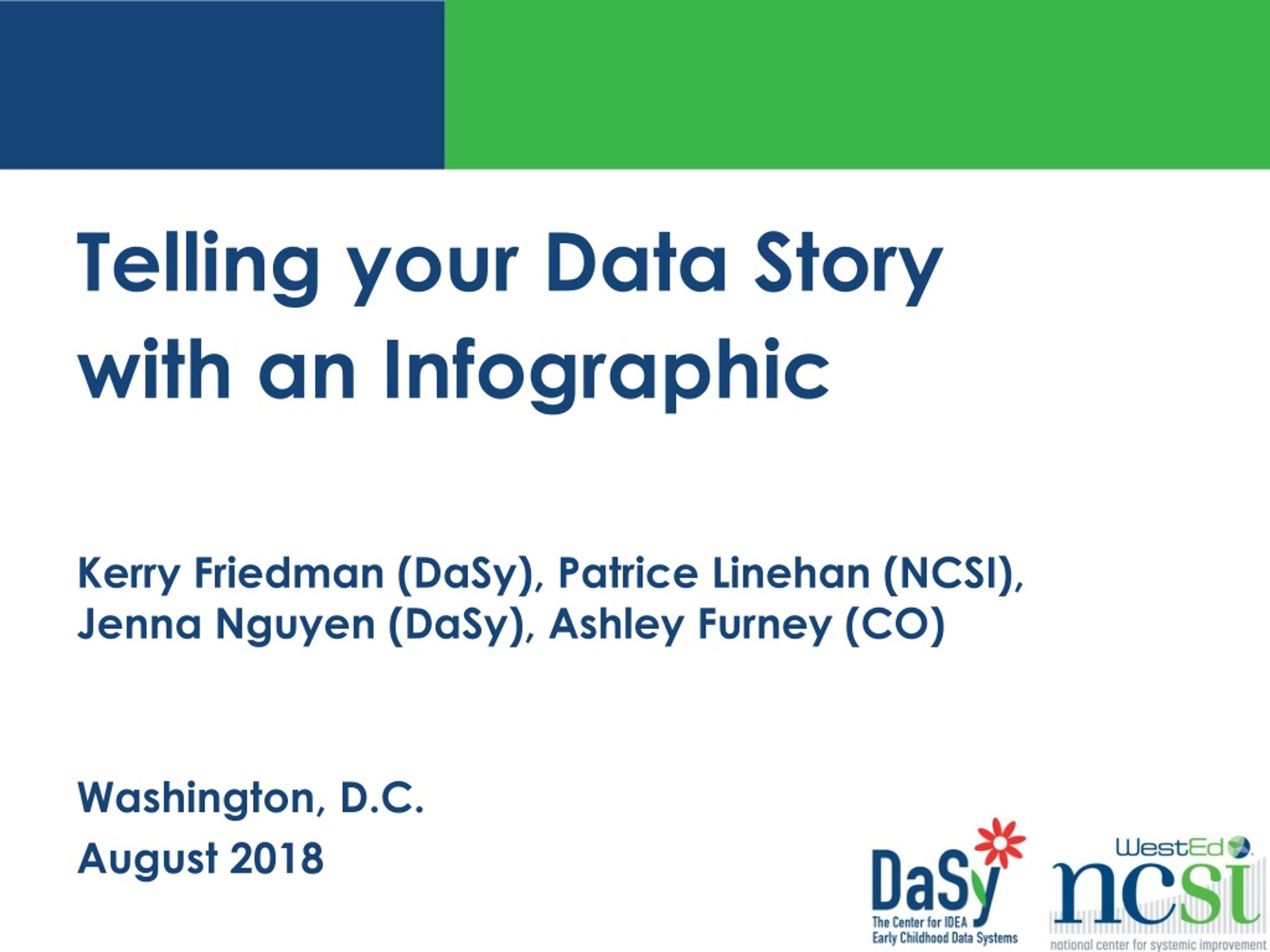 Telling your Data Story with an Infographic

Kerry Friedman (DaSy), Patrice Linehan (NCSI), Jenna Nguyen (DaSy), Ashley Furney (CO)

Washington, D.C.
August 2018

DaSy
The Center for IDEA Early Childhood Data Systems

WestEd
ncsi
national center for systemic improvement