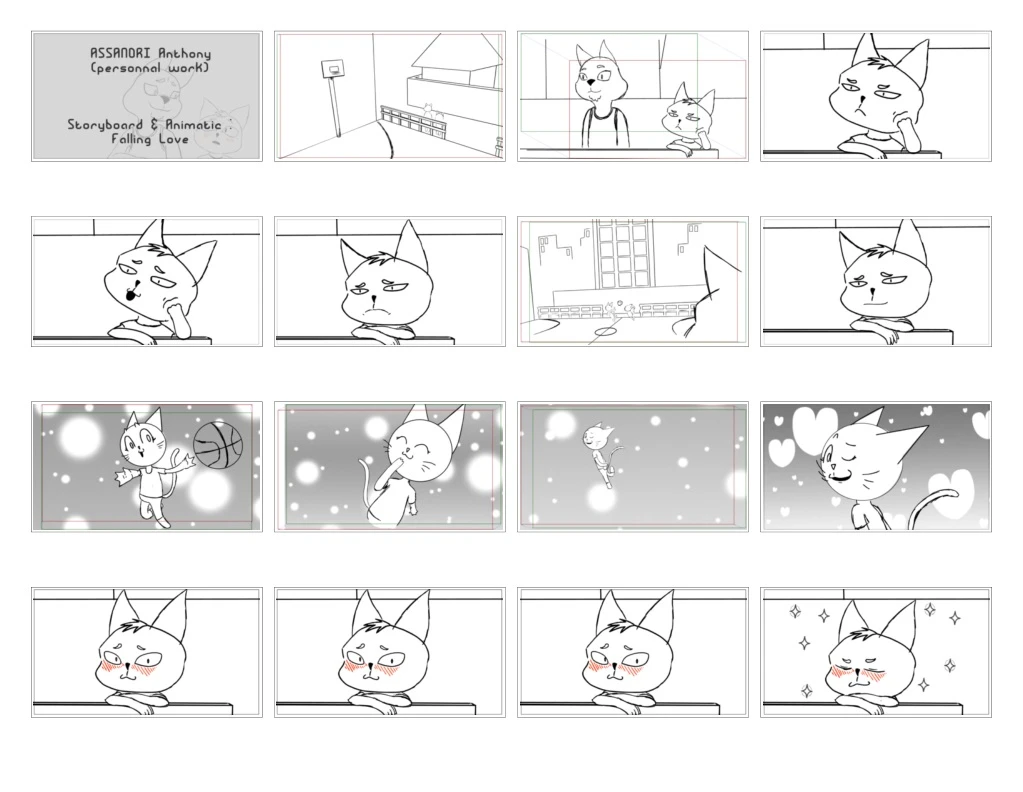 ASSANDRI Anthony
(personnal work)

Storyboard & Animatic :
Falling Love